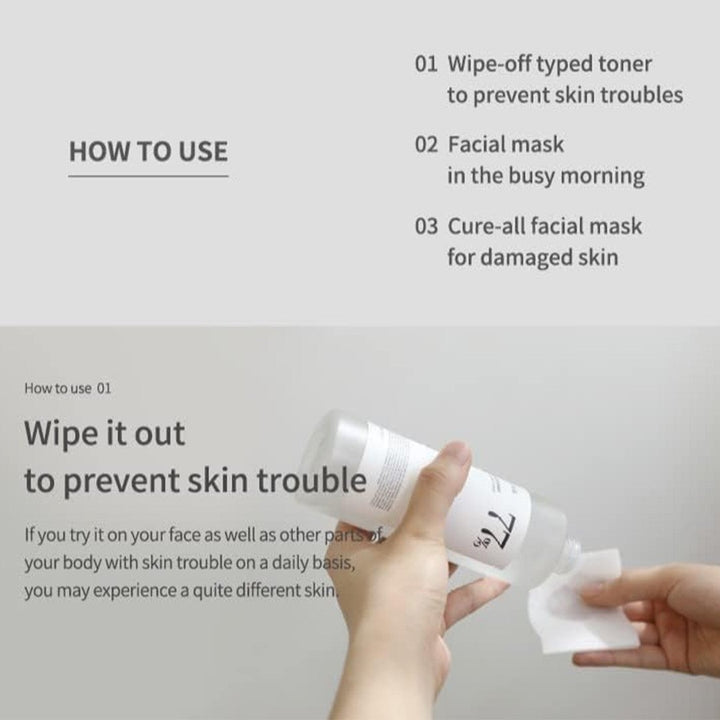 HOW TO USE

01 Wipe-off typed toner to prevent skin troubles

02 Facial mask in the busy morning

03 Cure-all facial mask for damaged skin

How to use 01

Wipe it out to prevent skin trouble

If you try it on your face as well as other parts of your body with skin trouble on a daily basis, you may experience a quite different skin.

77